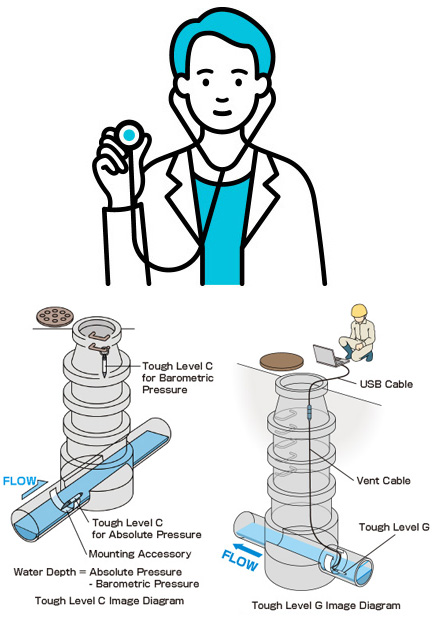 Tough Level C for Barometric Pressure

FLOW

Tough Level C for Absolute Pressure

Mounting Accessory

Water Depth = Absolute Pressure - Barometric Pressure

Tough Level C Image Diagram

USB Cable

Vent Cable

Tough Level G

FLOW

Tough Level G Image Diagram